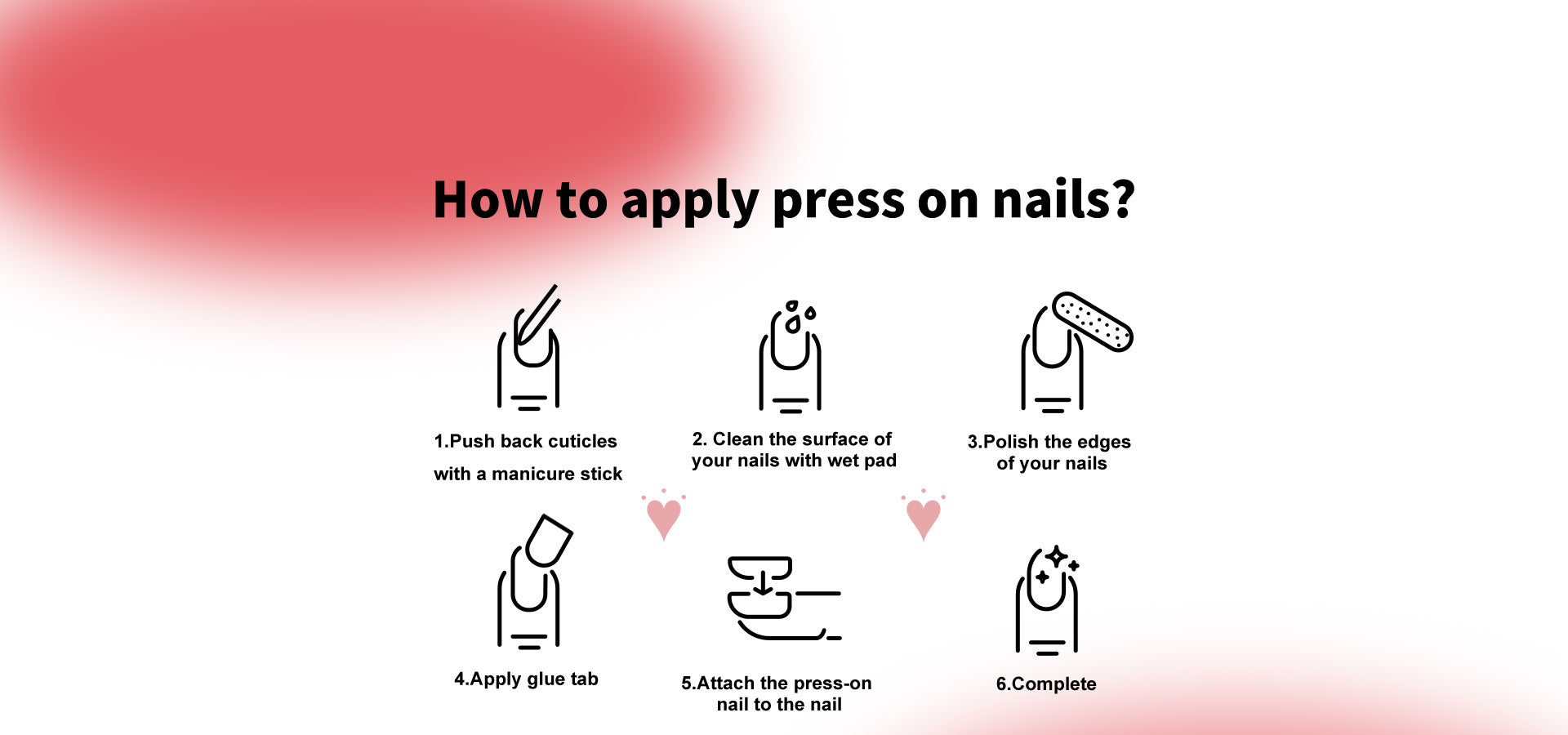 How to apply press on nails?

1.Push back cuticles with a manicure stick

2. Clean the surface of your nails with wet pad

3.Polish the edges of your nails

4.Apply glue tab

5.Attach the press-on nail to the nail

6.Complete